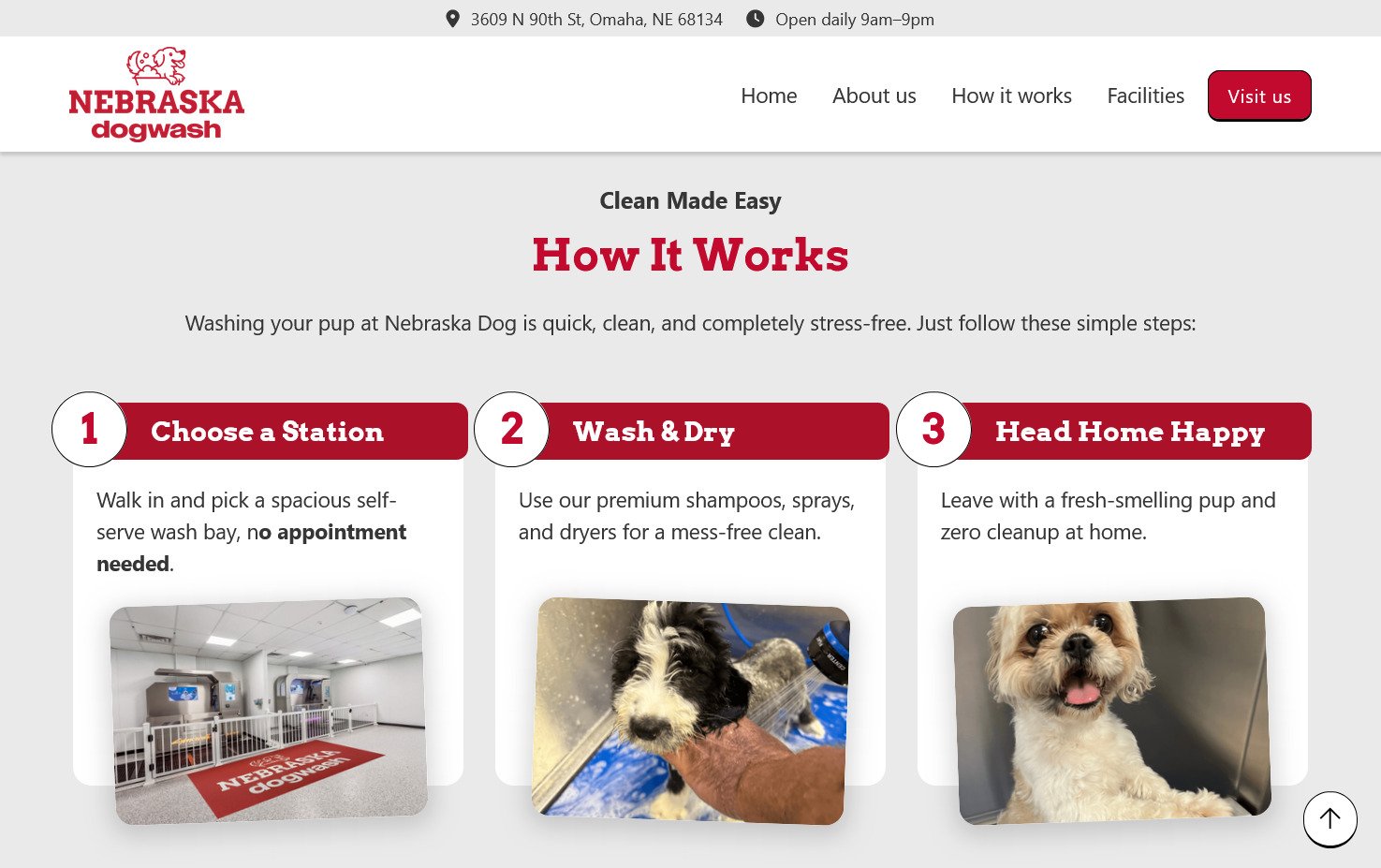 3609 N 90th St, Omaha, NE 68134 Open daily 9am–9pm

NEBRASKA dogwash

Home About us How it works Facilities Visit us

Clean Made Easy

How It Works

Washing your pup at Nebraska Dog is quick, clean, and completely stress-free. Just follow these simple steps:

1 Choose a Station

Walk in and pick a spacious self-serve wash bay, no appointment needed.

NEBRASKA dogwash

2 Wash & Dry

Use our premium shampoos, sprays, and dryers for a mess-free clean.

3 Head Home Happy

Leave with a fresh-smelling pup and zero cleanup at home.